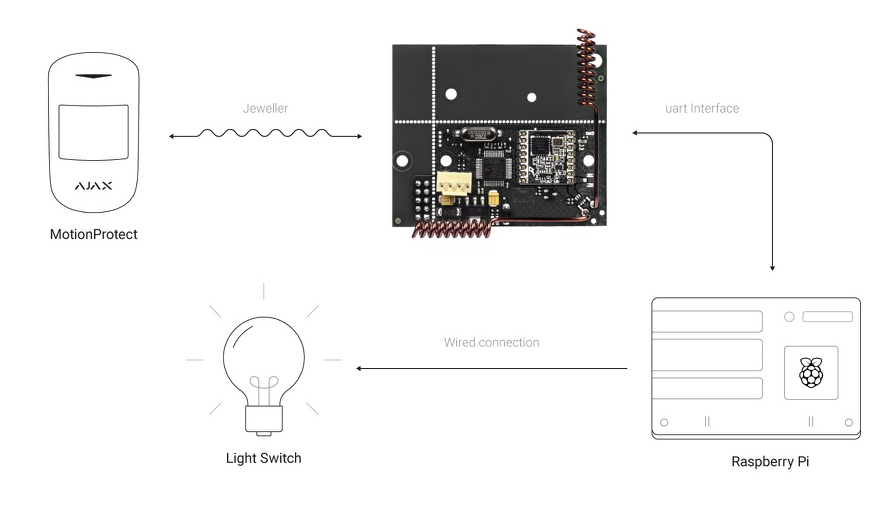 AJAX
MotionProtect
Jeweller
uart Interface
Wired connection
Light Switch
Raspberry Pi